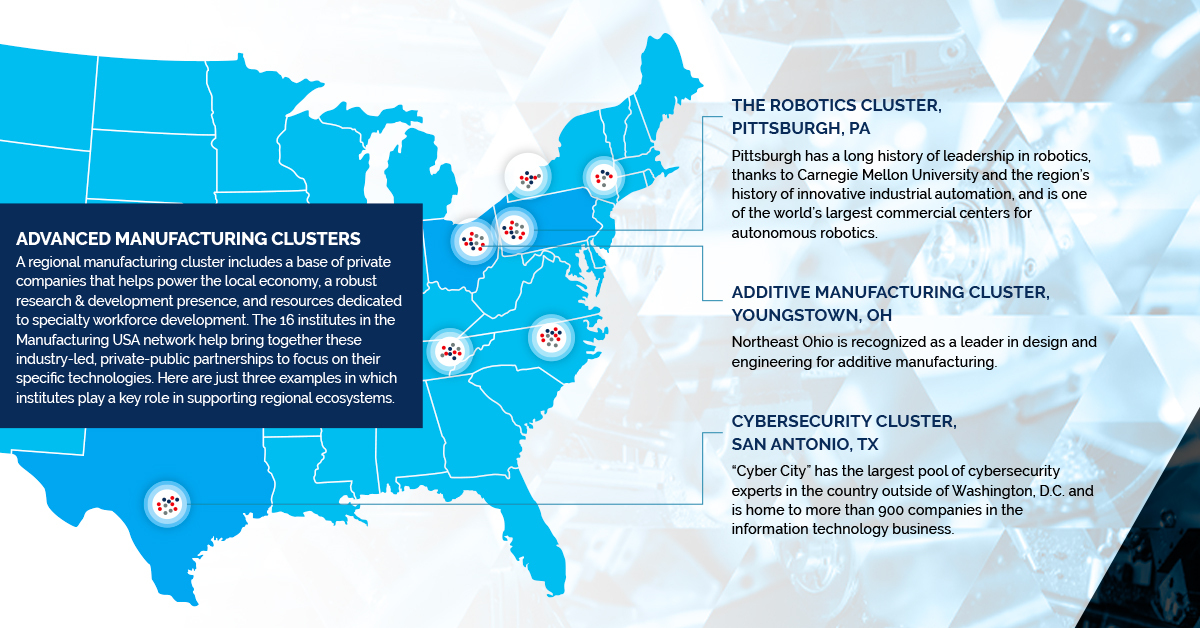 ADVANCED MANUFACTURING CLUSTERS

A regional manufacturing cluster includes a base of private companies that helps power the local economy, a robust research & development presence, and resources dedicated to specialty workforce development. The 16 institutes in the Manufacturing USA network help bring together these industry-led, private-public partnerships to focus on their specific technologies. Here are just three examples in which institutes play a key role in supporting regional ecosystems.

THE ROBOTICS CLUSTER, PITTSBURGH, PA

Pittsburgh has a long history of leadership in robotics, thanks to Carnegie Mellon University and the region's history of innovative industrial automation, and is one of the world's largest commercial centers for autonomous robotics.

ADDITIVE MANUFACTURING CLUSTER, YOUNGSTOWN, OH

Northeast Ohio is recognized as a leader in design and engineering for additive manufacturing.

CYBERSECURITY CLUSTER, SAN ANTONIO, TX

"Cyber City" has the largest pool of cybersecurity experts in the country outside of Washington, D.C. and is home to more than 900 companies in the information technology business.